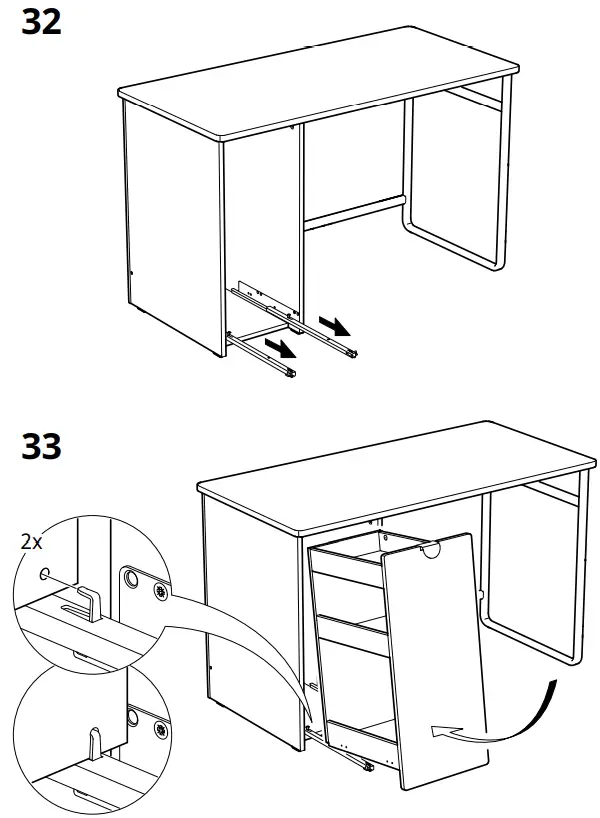 32

33

2x