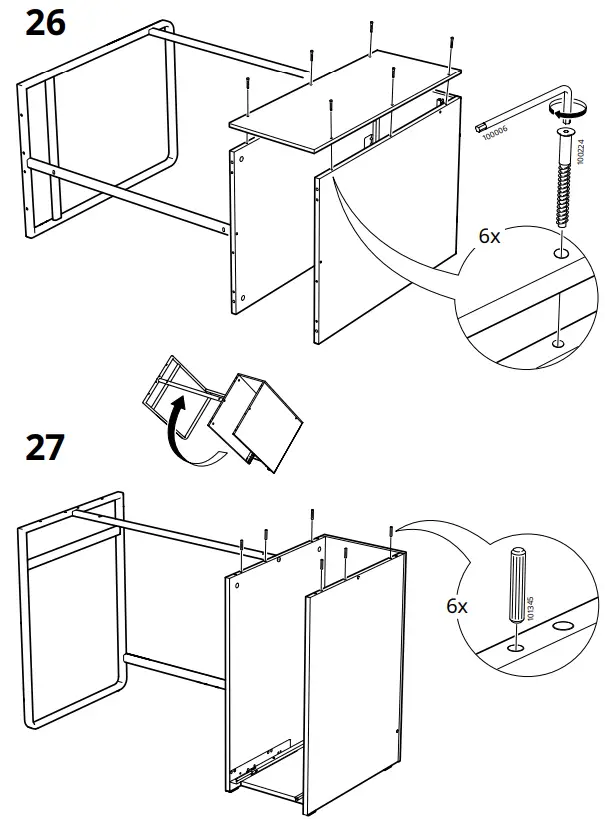 26

100006

100224

6x

27

6x

101345