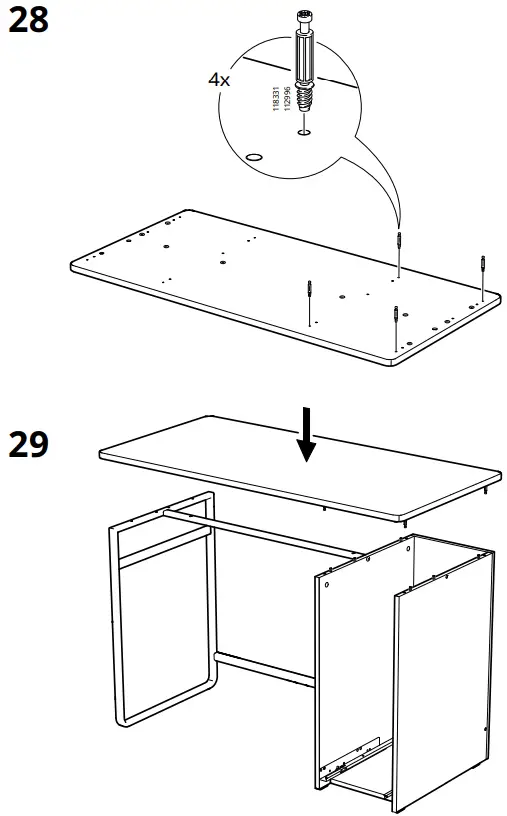 28

4x

118331
112996

29