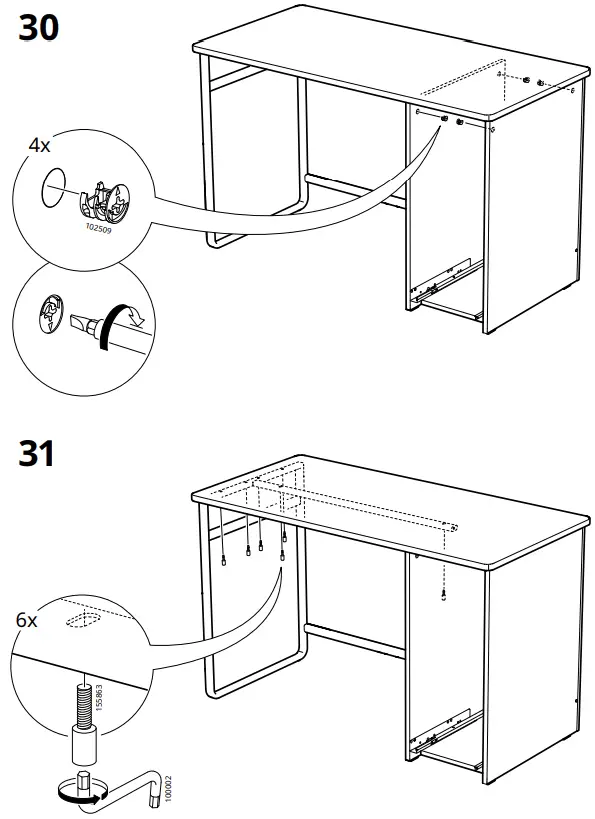 30

4x

102509

31

6x

155863

100002