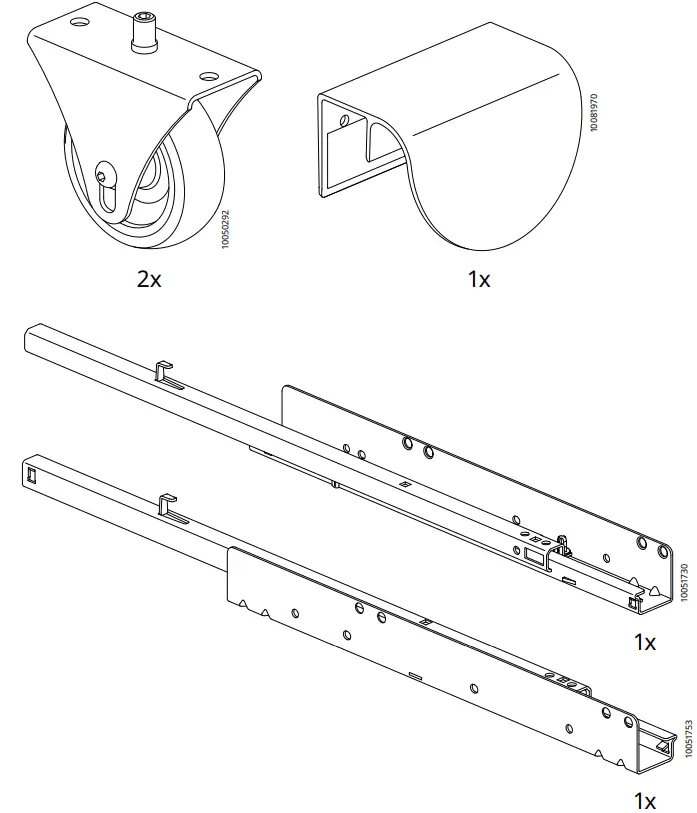 10050292

2x

10081970

1x

10051730

1x

10051753

1x