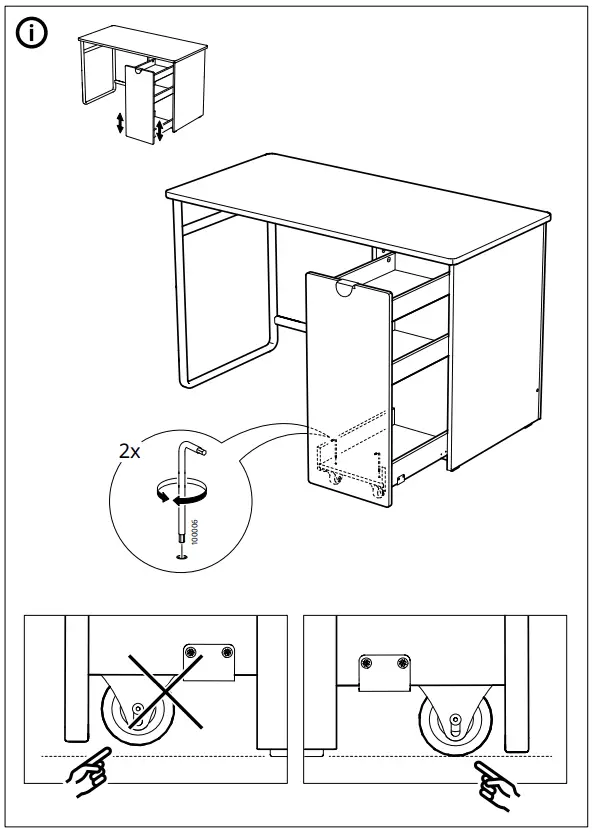 i

2x

100006