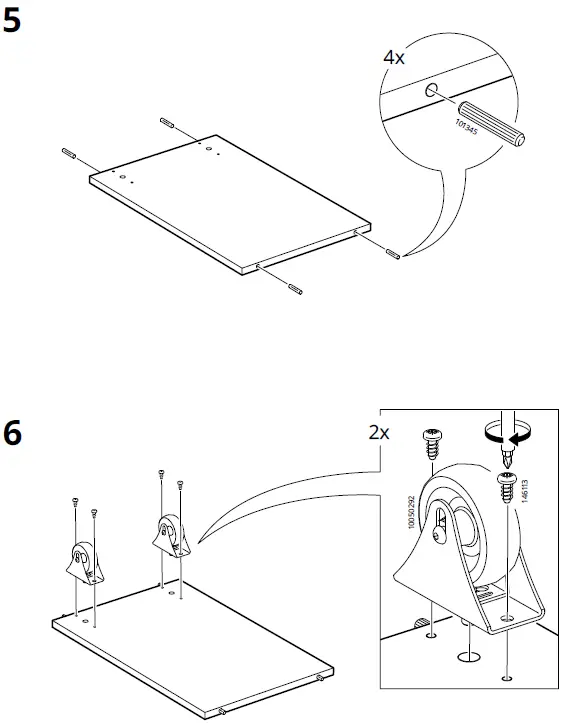 5

4x

101345

6

2x

10050292

146113