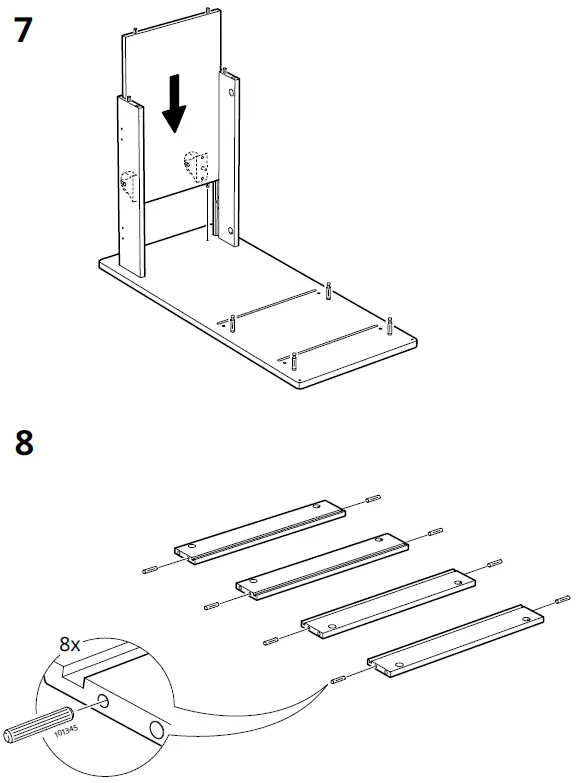 7

8

8x

101345