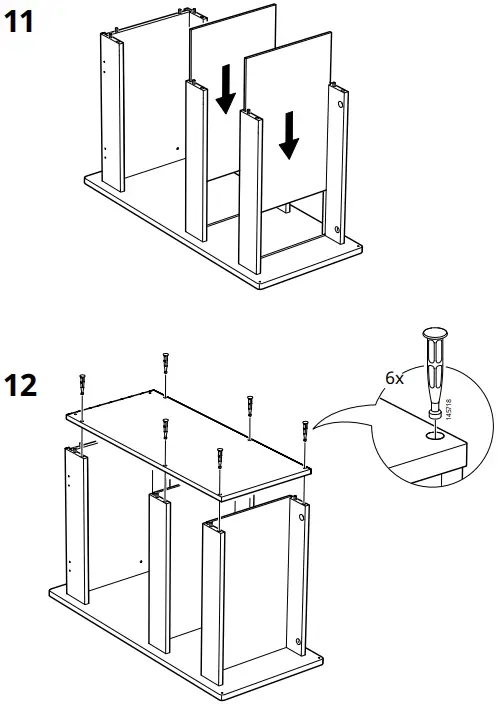 11

12

6x

145718