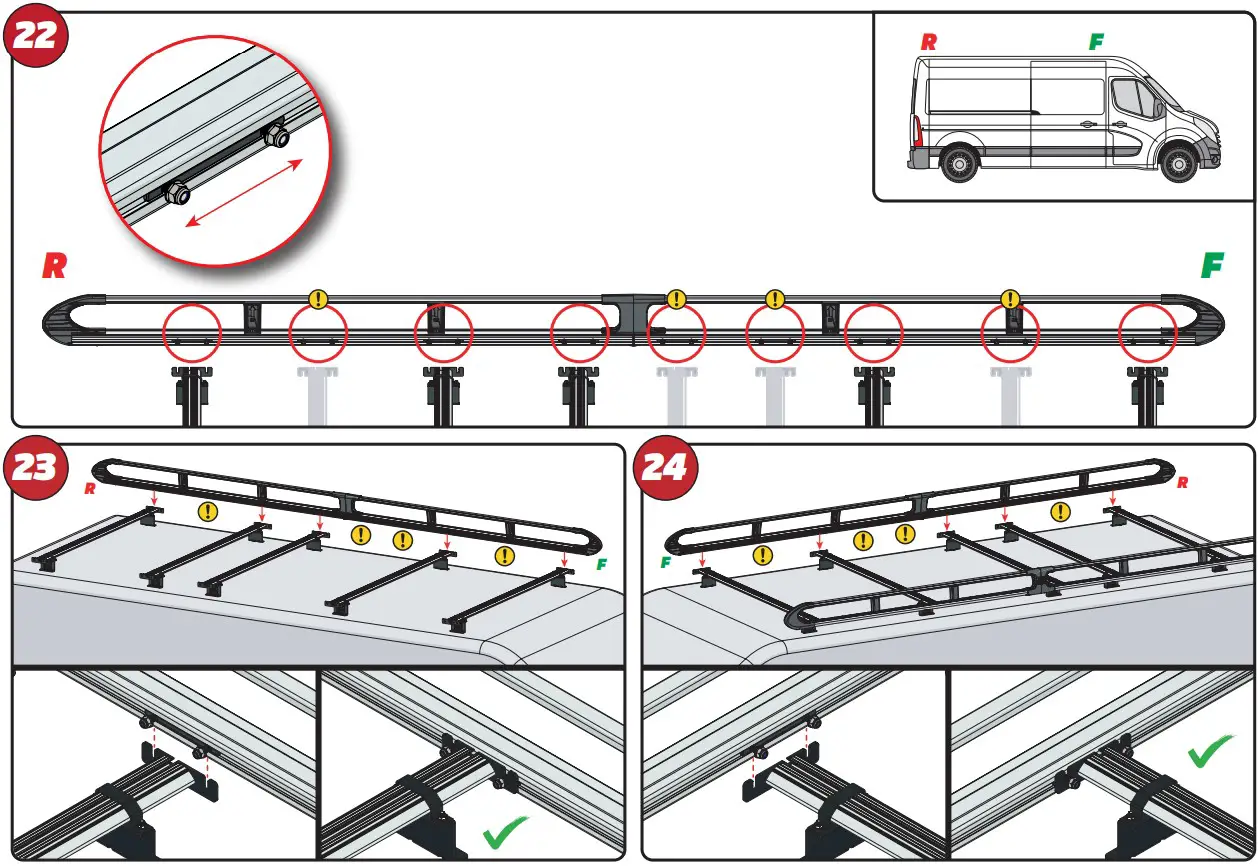 22

R F

R F

23

R

F

24

F

R