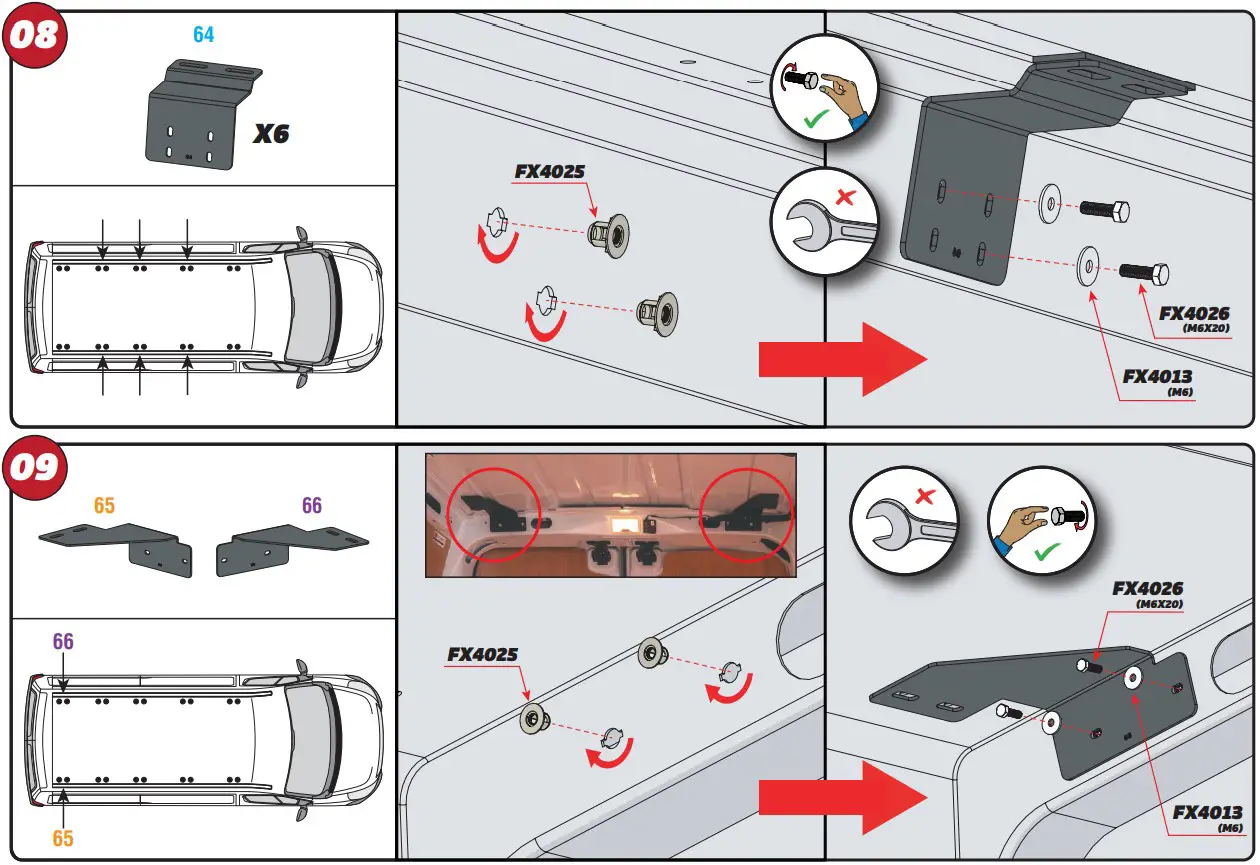 08

64

X6

FX4025

FX4026
(M6X20)

FX4013
(M6)

09

65

66

66

65

FX4025

FX4026
(M6X20)

FX4013
(M6)