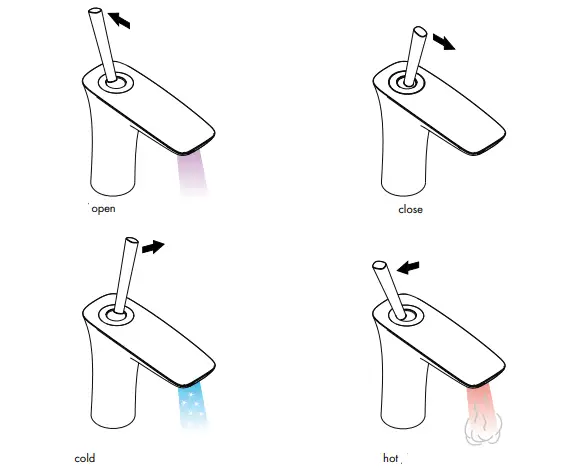 open

close

cold

hot