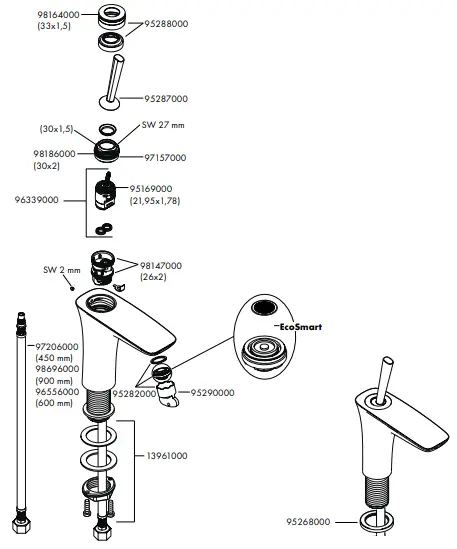 98164000
(33x1,5)
95288000
95287000
(30x1,5)
SW 27 mm
98186000
(30x2)
97157000
96339000
95169000
(21,95x1,78)
SW 2 mm
98147000
(26x2)
EcoSmart
97206000
(450 mm)
98696000
(900 mm)
96556000
(600 mm)
95282000
95290000
13961000
95268000