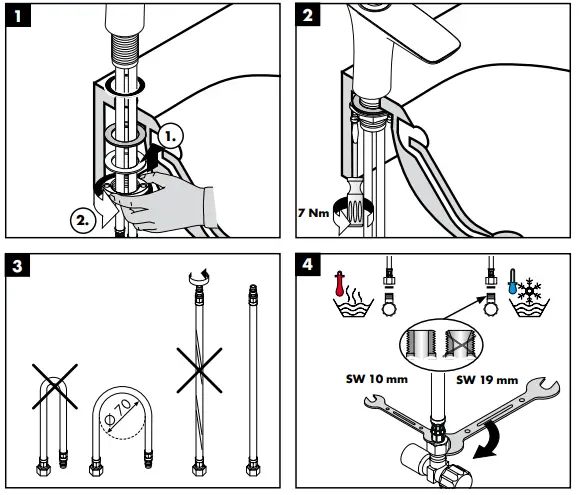 1

1.

2.

2

7 Nm

3

$\varnothing 70$

4

SW 10 mm

SW 19 mm