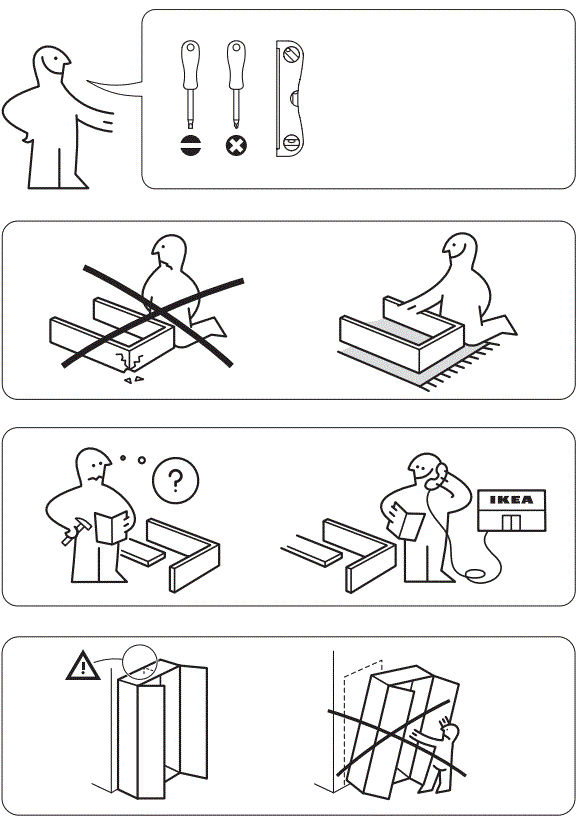 ?

IKEA