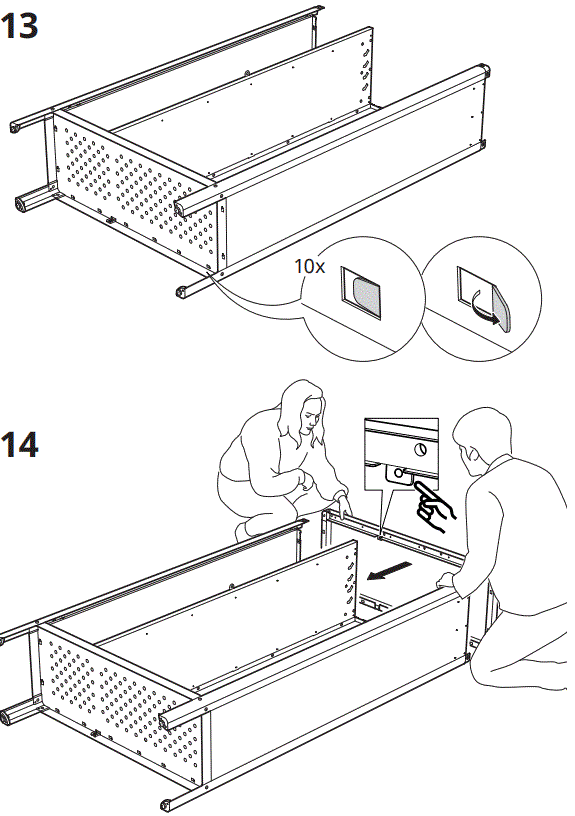 13

10x

14