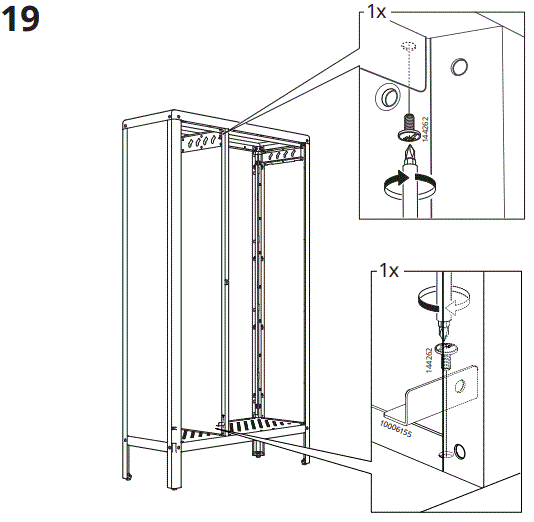 19

1x

144262

1x

144262

10006155