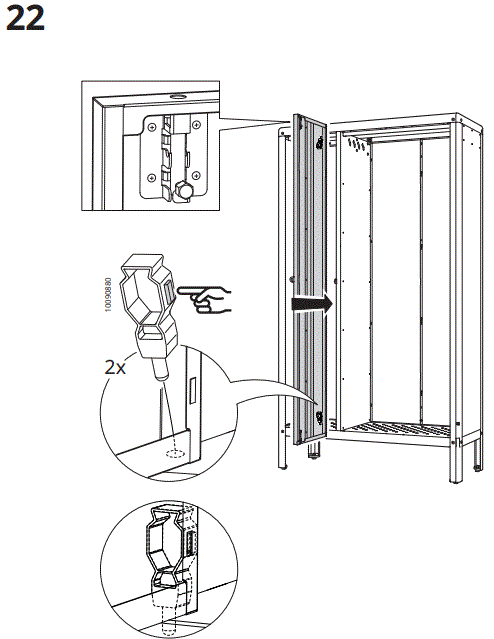 22

10090880

2x