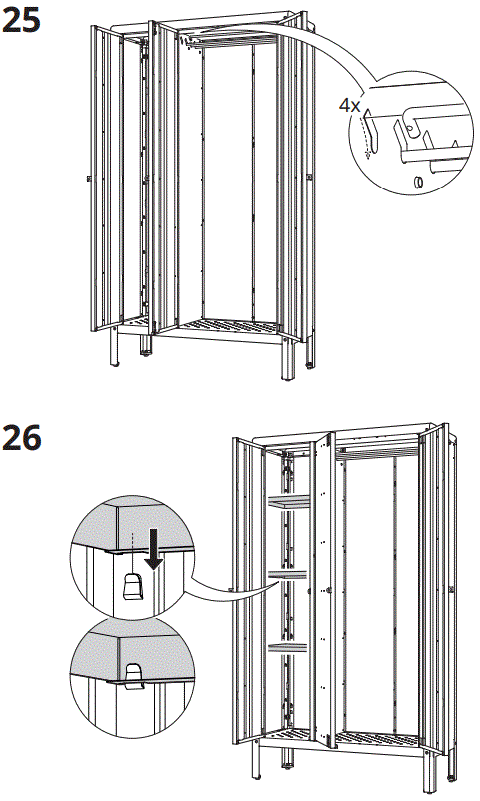 25

4x

26