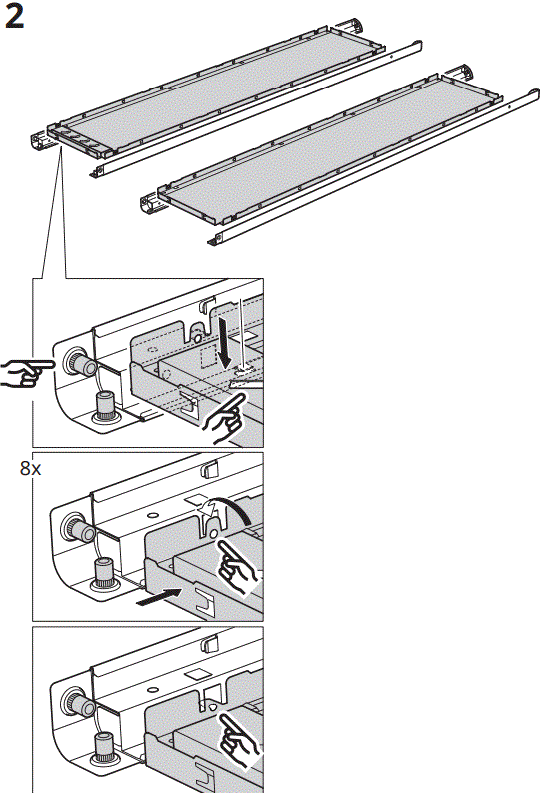 2

8x