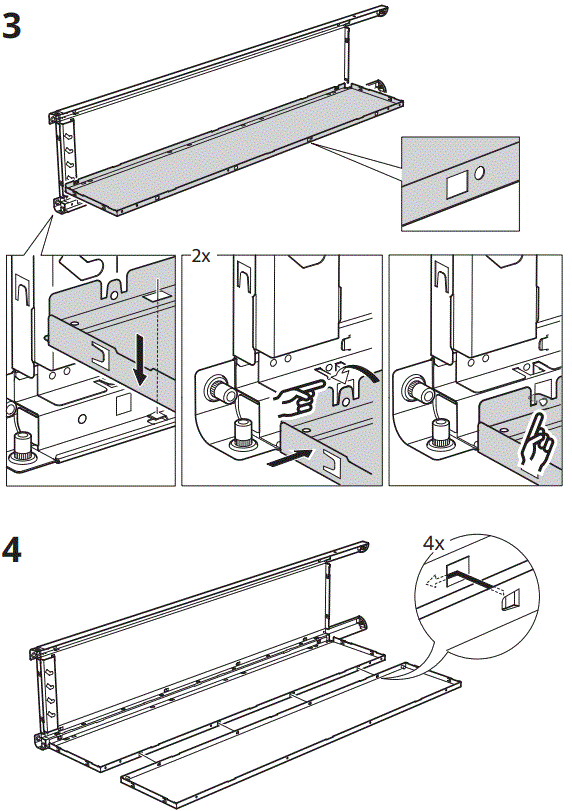 3

2x

4

4x