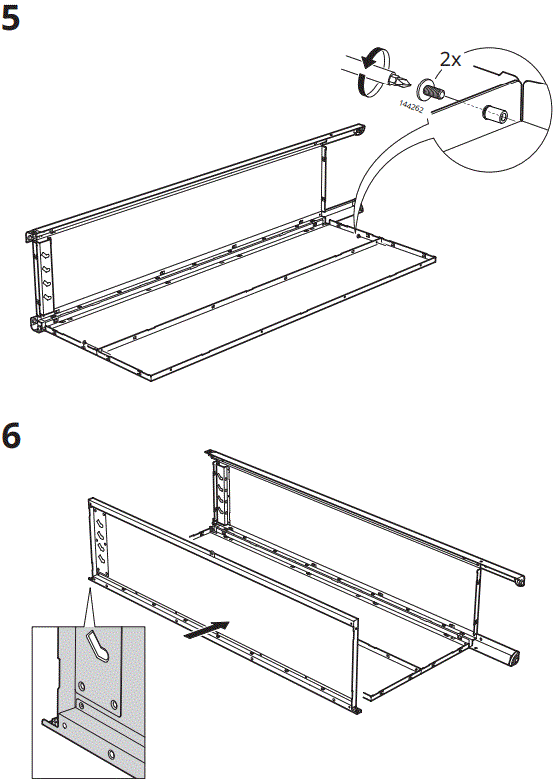 5

2x

144262

6