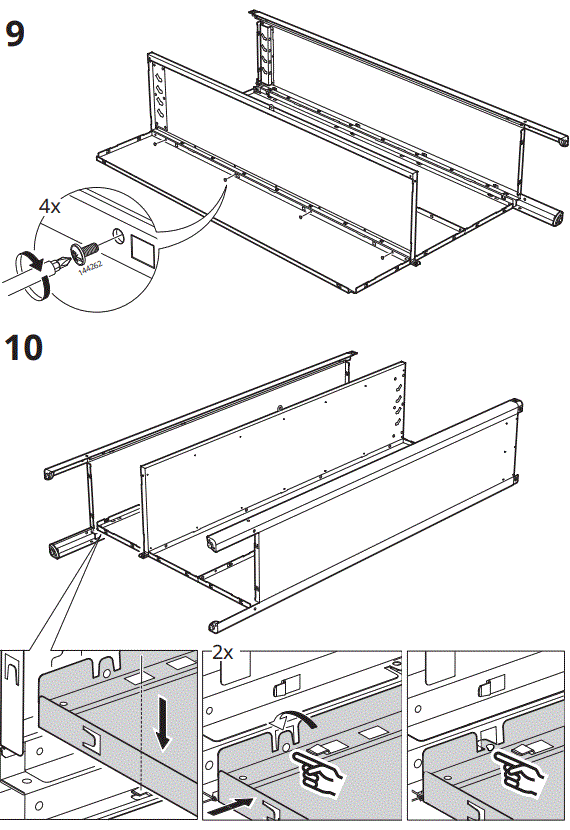 9

4x

144262

10

2x