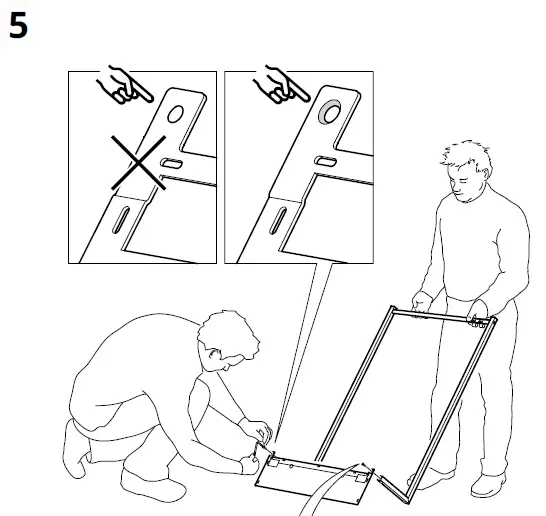 5