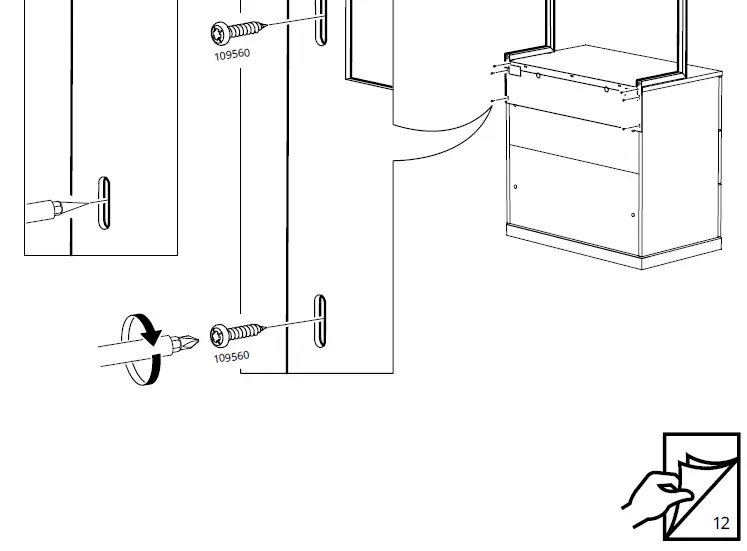 109560

109560

12