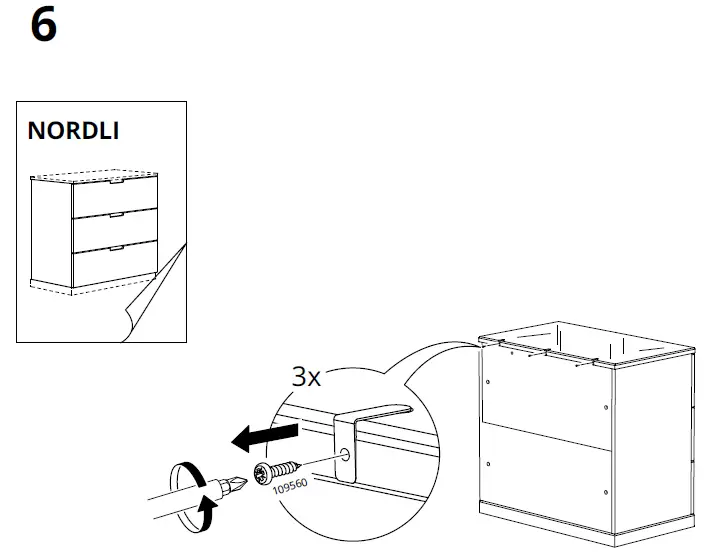 6

NORDLI

3x

109560