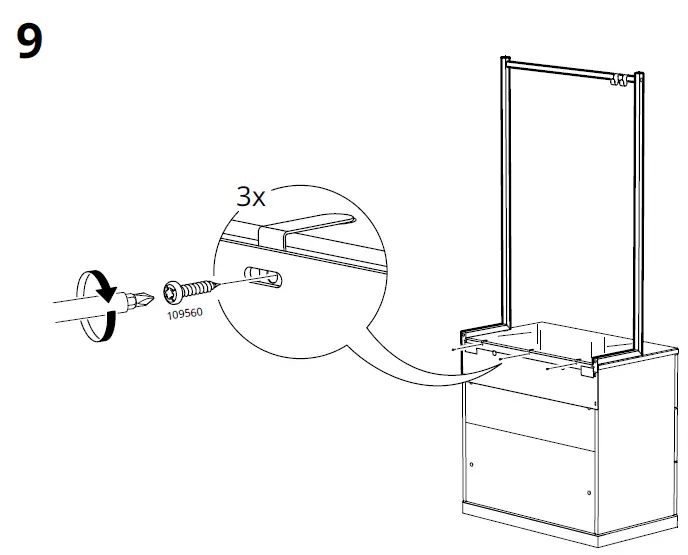 9

3x

109560