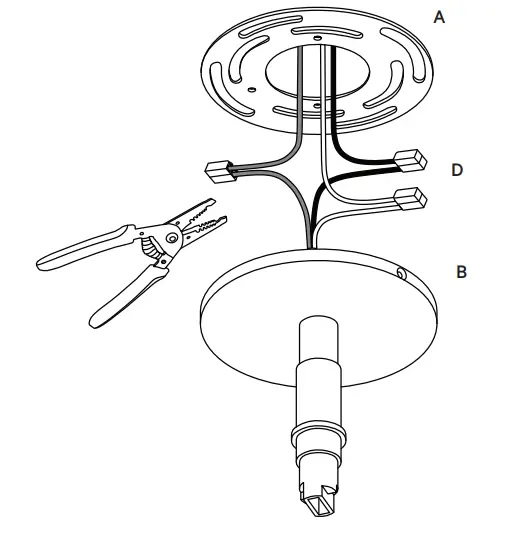 A

D

B