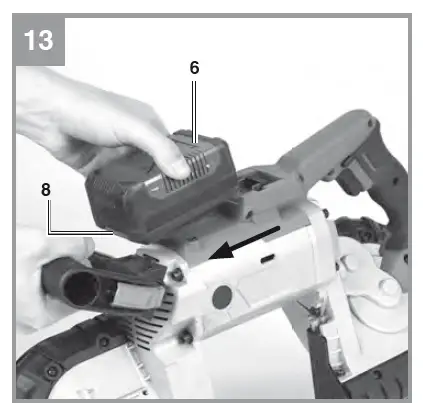 13

6

8