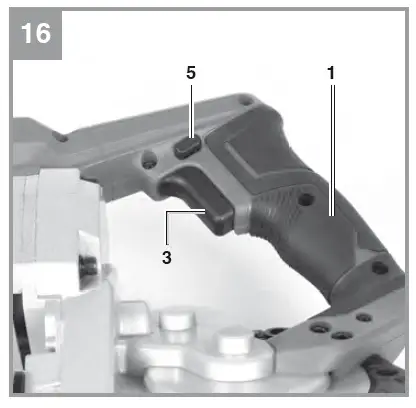 16

5

1

3