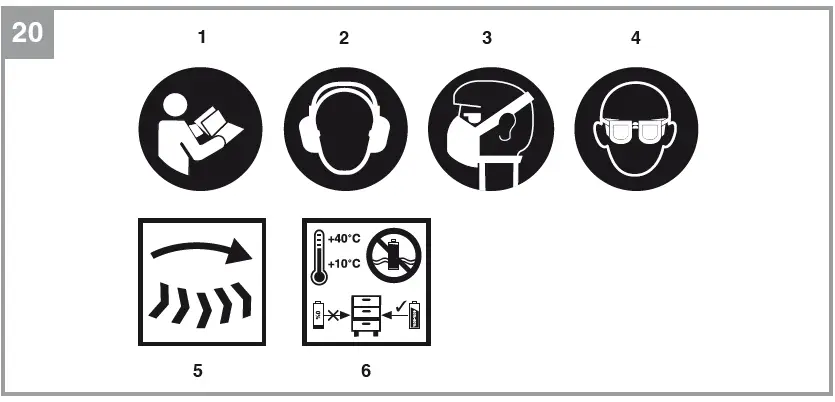 20

1 2 3 4

+40°C
+10°C

5 6