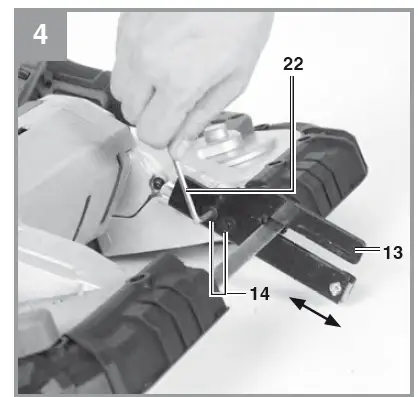 4

22

13

14