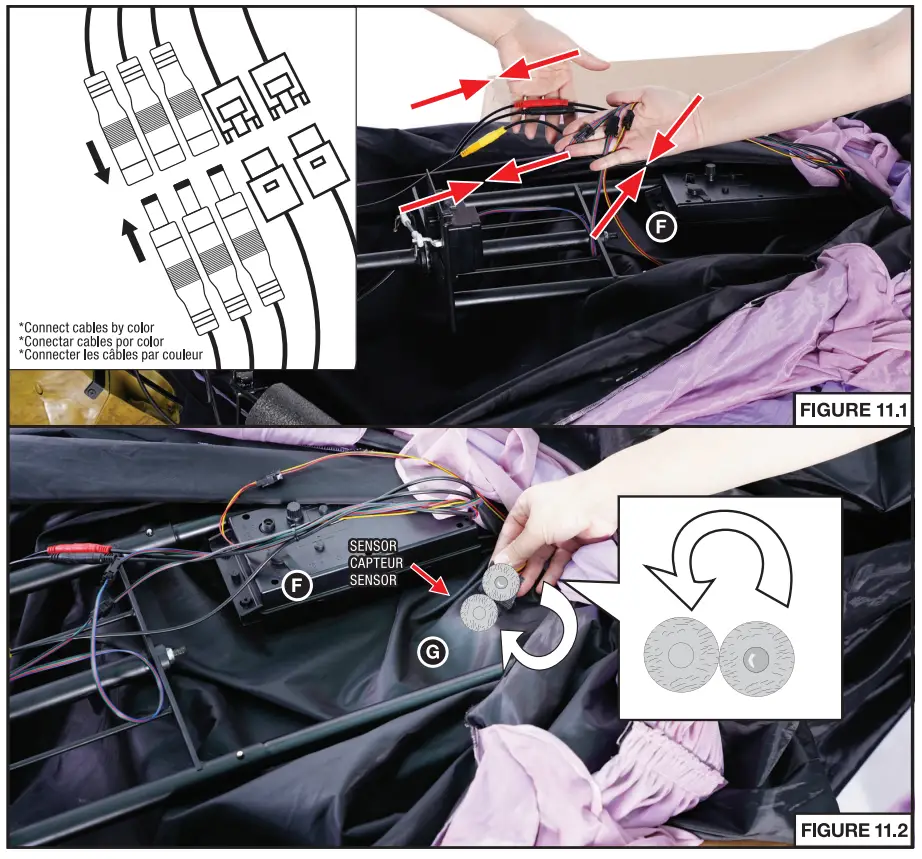 *Connect cables by color
*Conectar cables por color
*Connecter les câbles par couleur

F

FIGURE 11.1

SENSOR
CAPTEUR
SENSOR

F

G

FIGURE 11.2