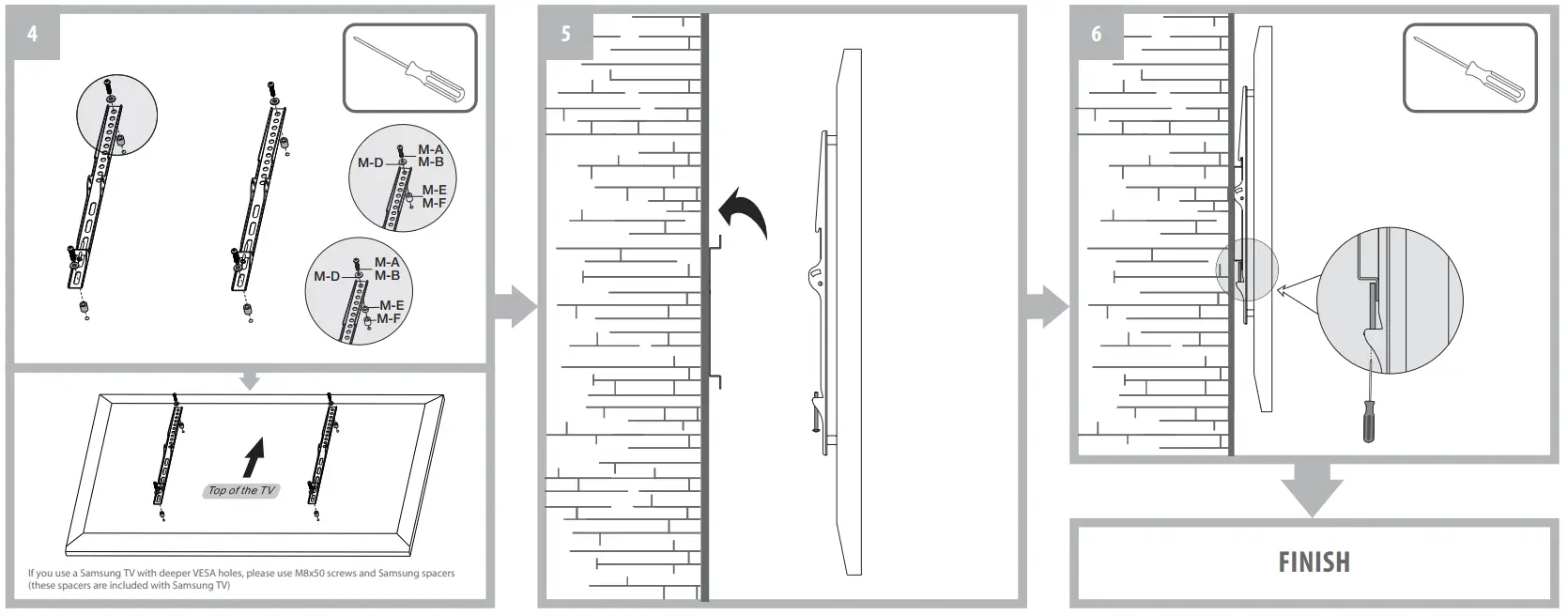 4

M-D
M-A
M-B
M-E
M-F

M-D
M-A
M-B
M-E
M-F

Top of the TV

If you use a Samsung TV with deeper VESA holes, please use M8x50 screws and Samsung spacers (these spacers are included with Samsung TV)

5

6

FINISH