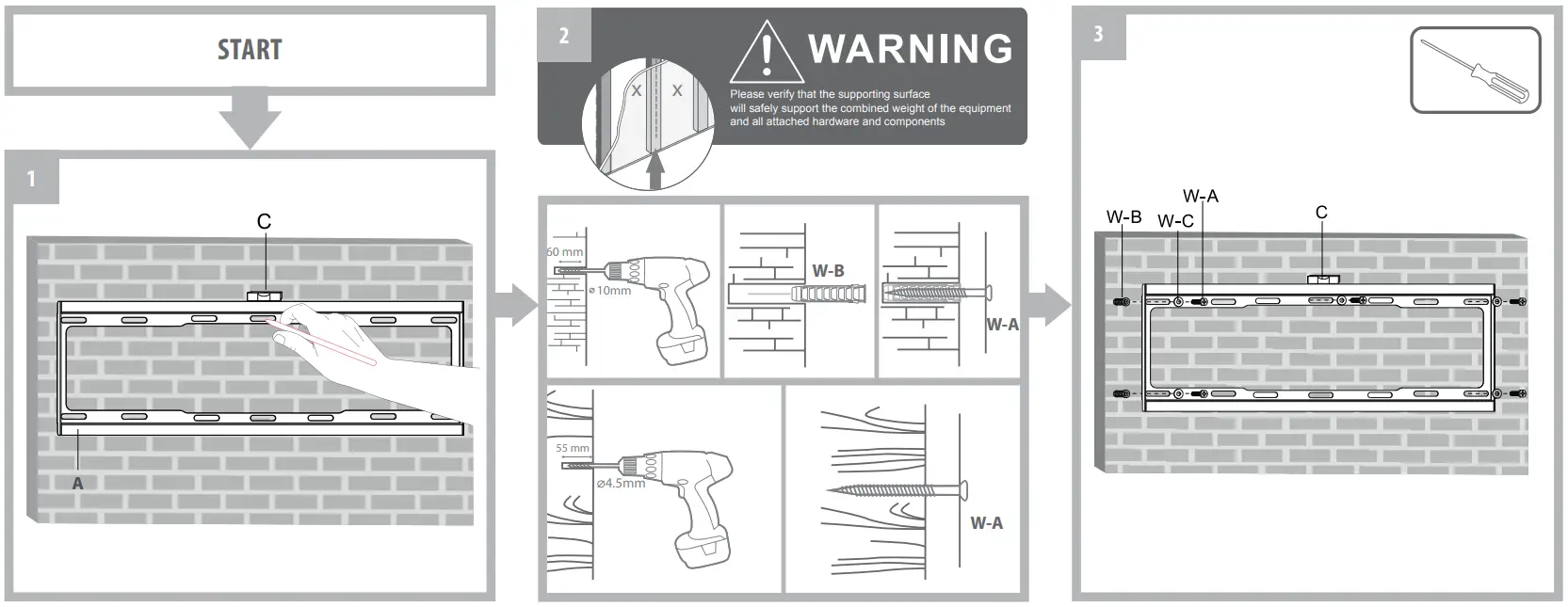 START

1

C

A

2

X X

WARNING

Please verify that the supporting surface will safely support the combined weight of the equipment and all attached hardware and components

60 mm

⌀10mm

W-B

W-A

55 mm

⌀4.5mm

W-A

3

W-B

W-C

W-A

C