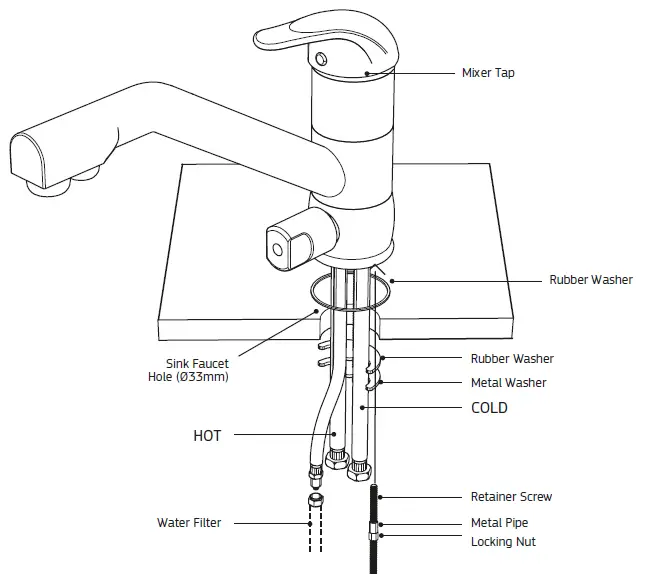 Mixer Tap

Rubber Washer

Sink Faucet Hole (Ø33mm)

Rubber Washer

Metal Washer

COLD

HOT

Retainer Screw

Water Filter

Metal Pipe

Locking Nut