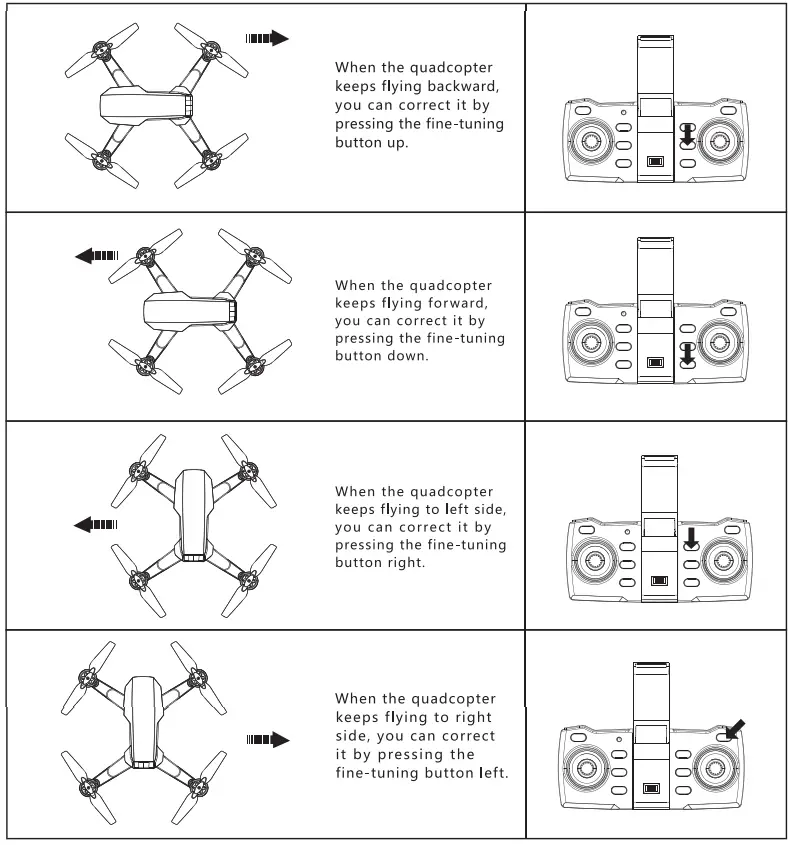 When the quadcopter keeps flying backward, you can correct it by pressing the fine-tuning button up.

When the quadcopter keeps flying forward, you can correct it by pressing the fine-tuning button down.

When the quadcopter keeps flying to left side, you can correct it by pressing the fine-tuning button right.

When the quadcopter keeps flying to right side, you can correct it by pressing the fine-tuning button left.