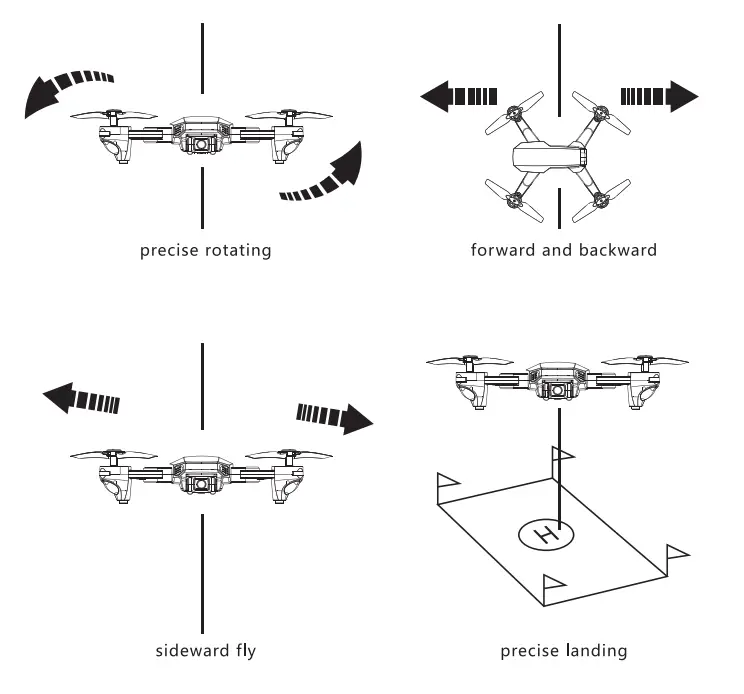 precise rotating

forward and backward

sideward fly

H

precise landing