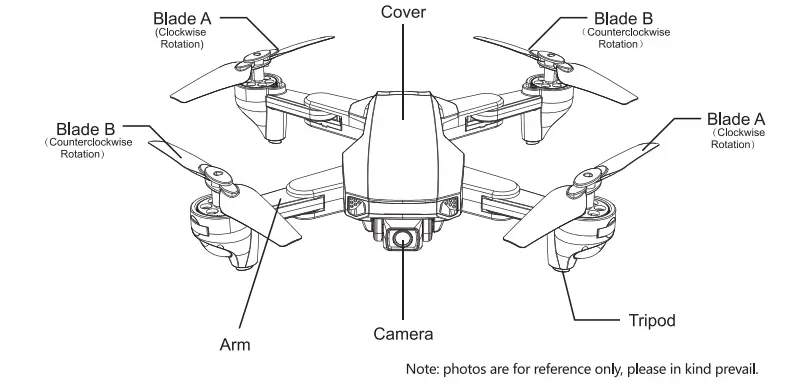 Blade A
(Clockwise Rotation)

Cover

Blade B
（Counterclockwise Rotation）

Blade B
（Counterclockwise Rotation）

Blade A
（Clockwise Rotation)

Arm

Camera

Tripod

Note: photos are for reference only, please in kind prevail.