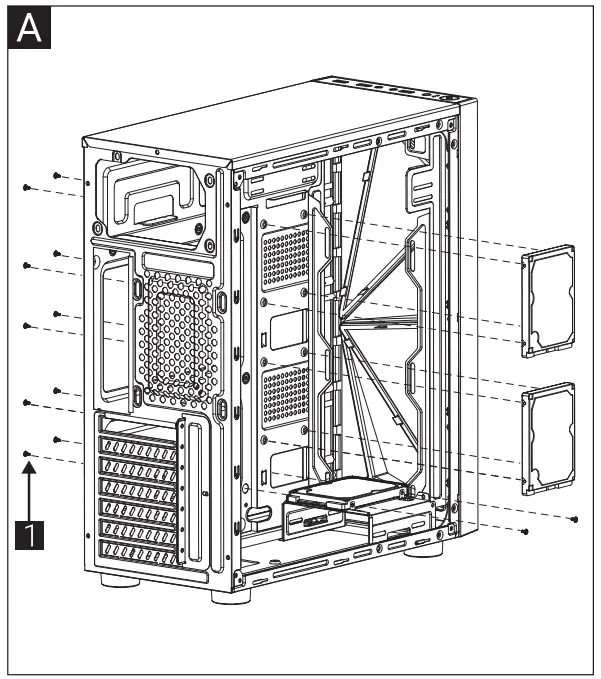 A

1