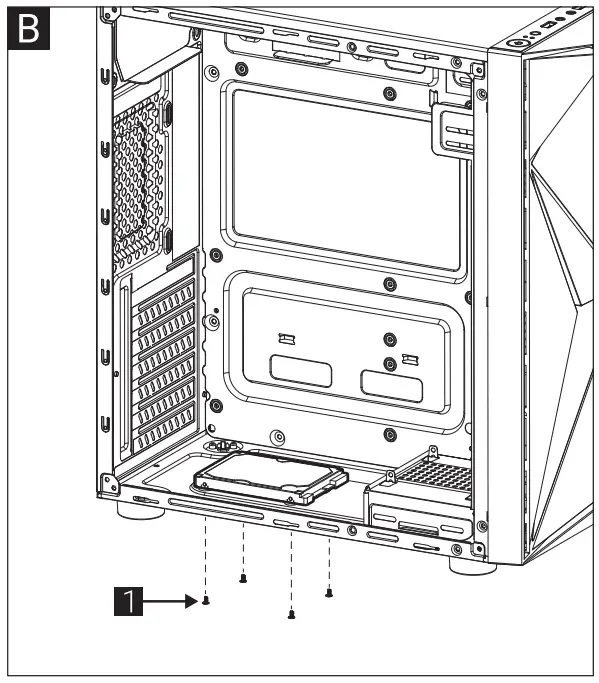 B

1