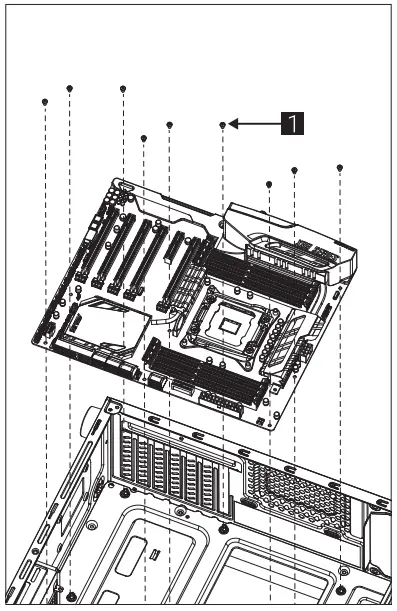 1