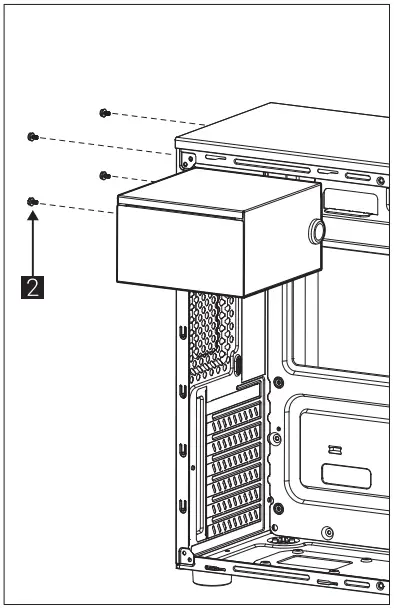 2