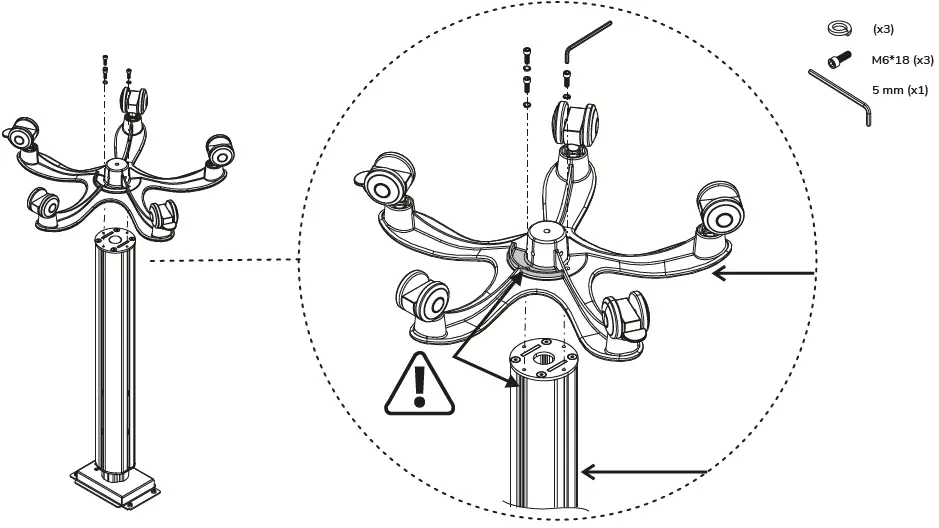 (x3)
M6*18 (x3)
5 mm (x1)