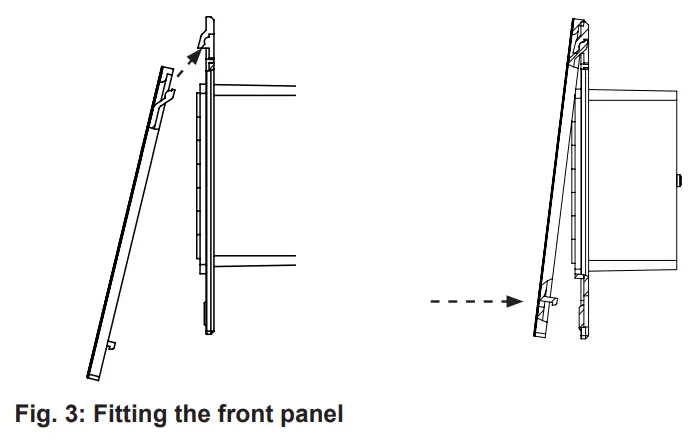 Fig. 3: Fitting the front panel