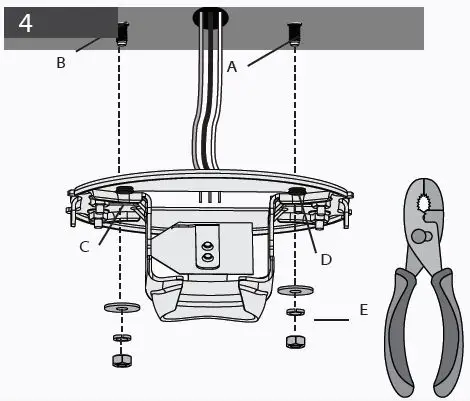 4
B
A
C
D
E