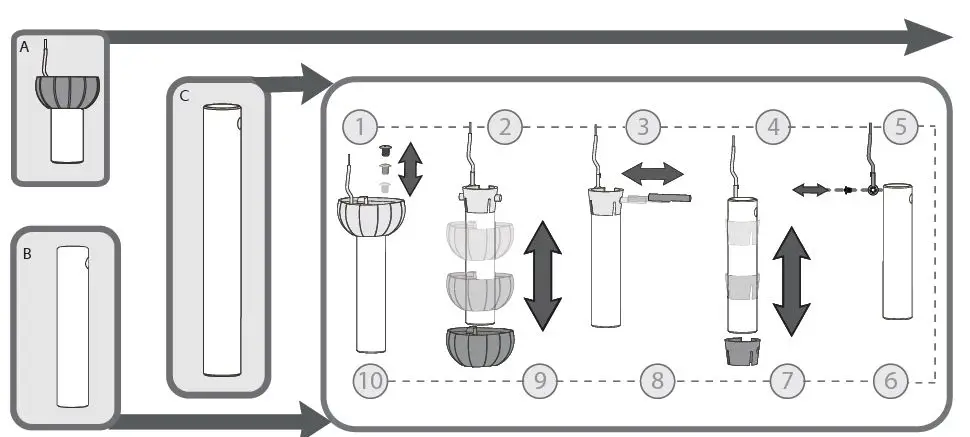 A

B

C

1 2 3 4 5

10 9 8 7 6