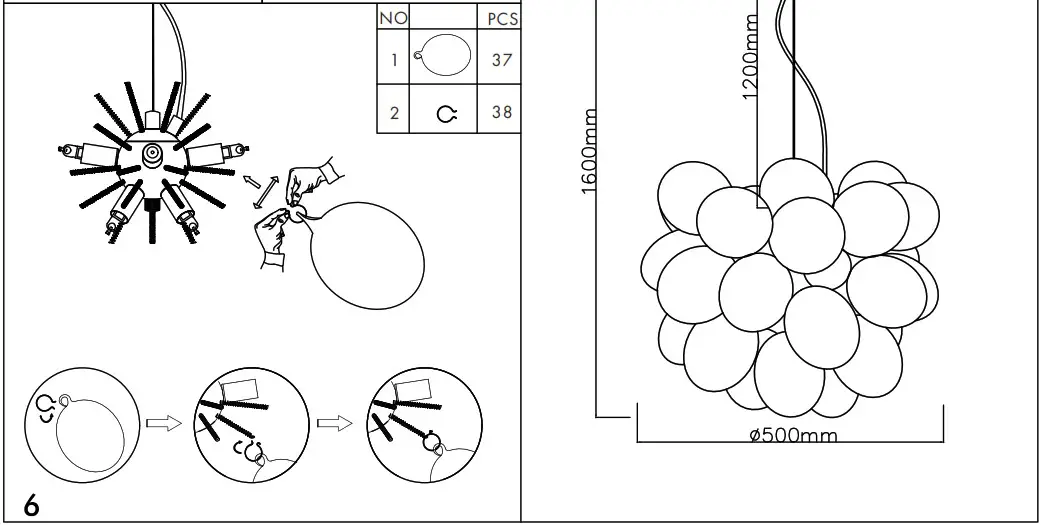 | NO | | PCS |
|---|---|---|
| 1 | | 37 |
| 2 | | 38 |

6

1200mm

1600mm

ø500mm