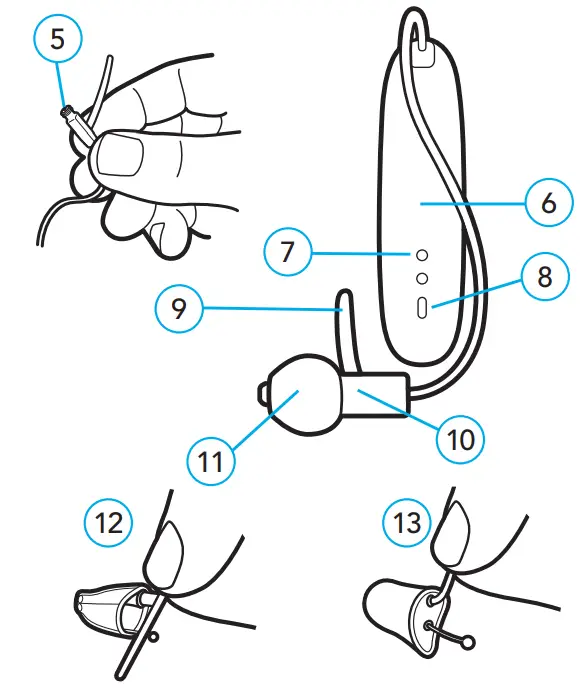 5
6
7
8
9
10
11
12
13