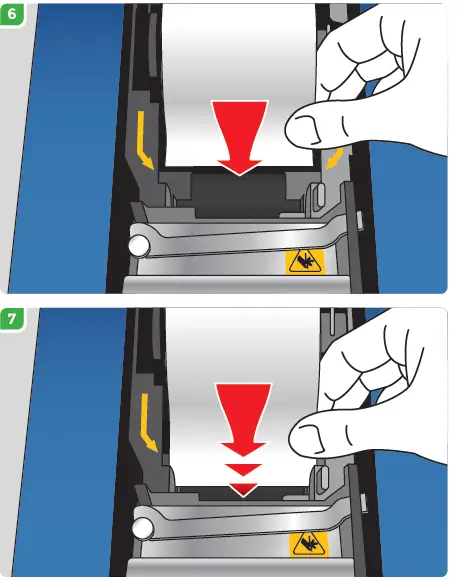 6

7